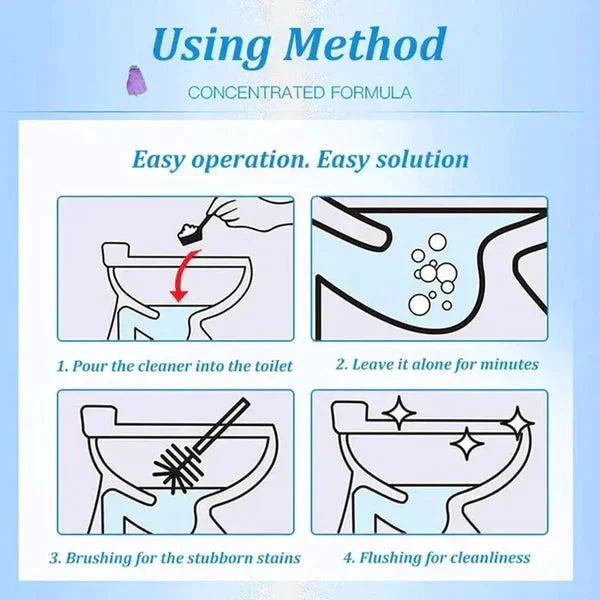 Using Method

CONCENTRATED FORMULA

Easy operation. Easy solution

1. Pour the cleaner into the toilet

2. Leave it alone for minutes

3. Brushing for the stubborn stains

4. Flushing for cleanliness