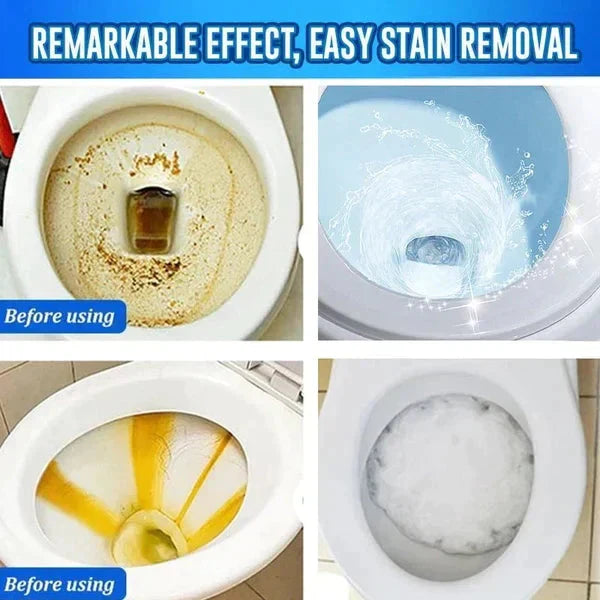 REMARKABLE EFFECT, EASY STAIN REMOVAL

Before using

Before using