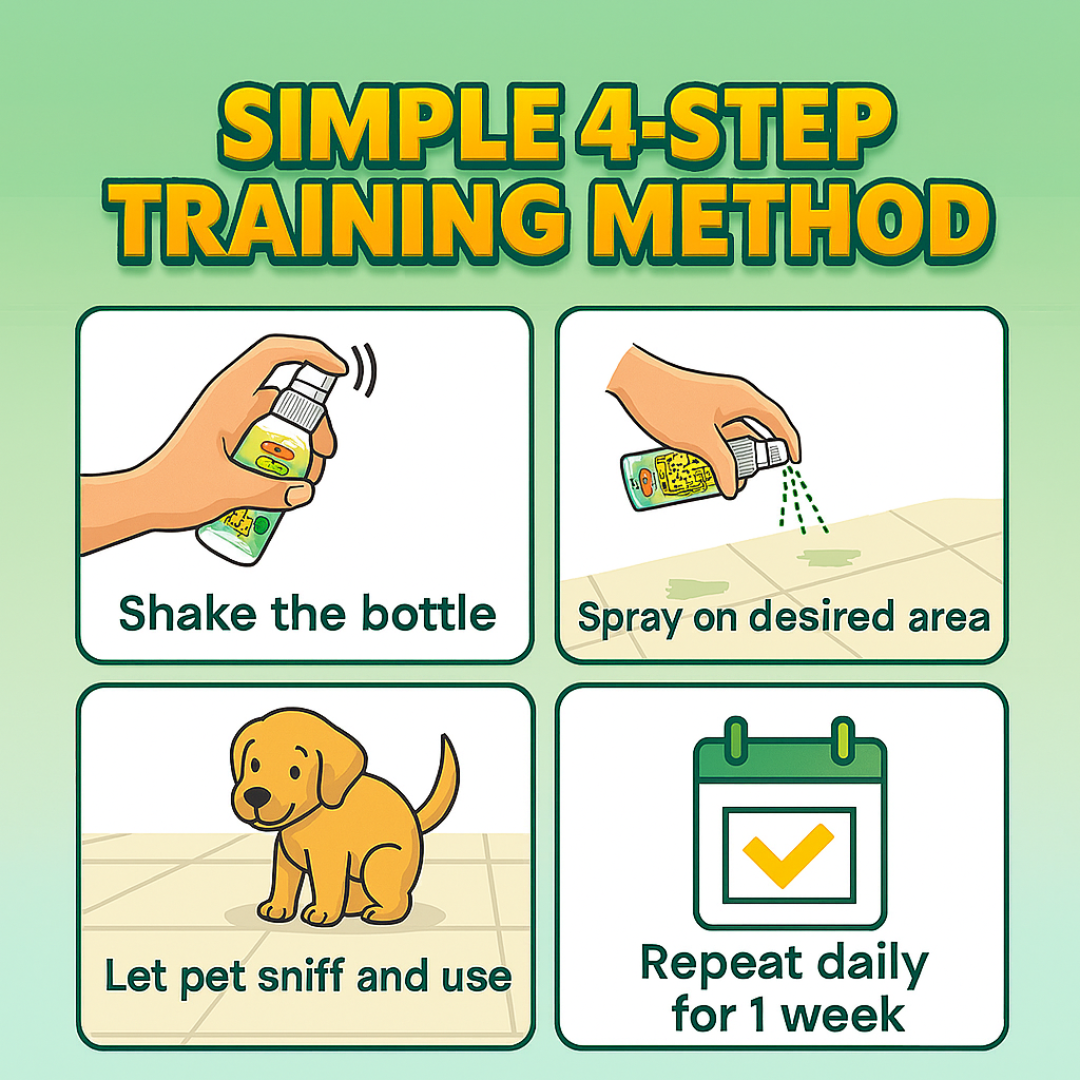 SIMPLE 4-STEP TRAINING METHOD

Shake the bottle

Spray on desired area

Let pet sniff and use

Repeat daily for 1 week